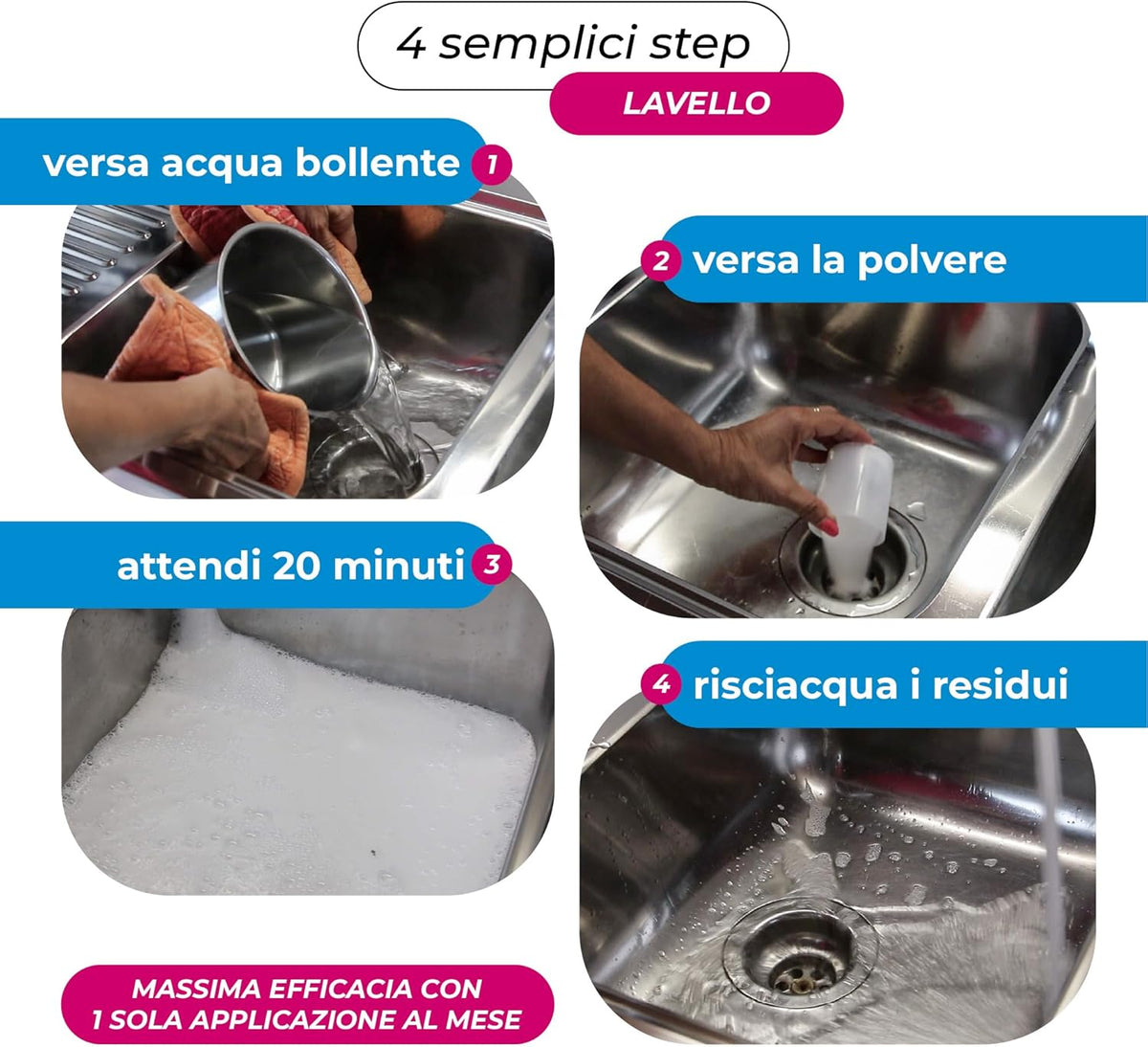 4 semplici step

LAVELLO

versa acqua bollente 1

2 versa la polvere

attendi 20 minuti 3

4 risciacqua i residui

MASSIMA EFFICACIA CON 1 SOLA APPLICAZIONE AL MESE