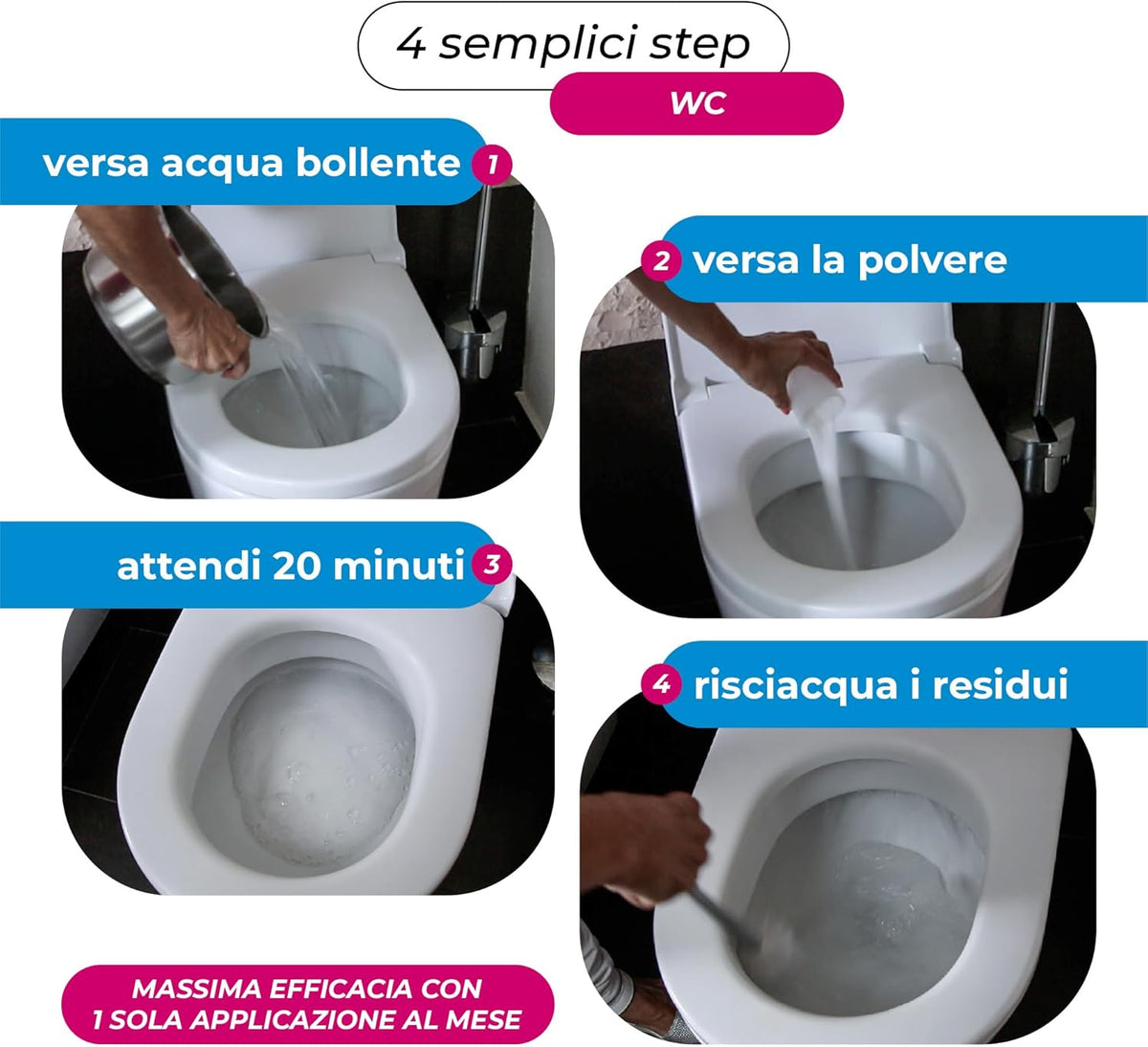 4 semplici step

WC

versa acqua bollente 1

2 versa la polvere

attendi 20 minuti 3

4 risciacqua i residui

MASSIMA EFFICACIA CON 1 SOLA APPLICAZIONE AL MESE