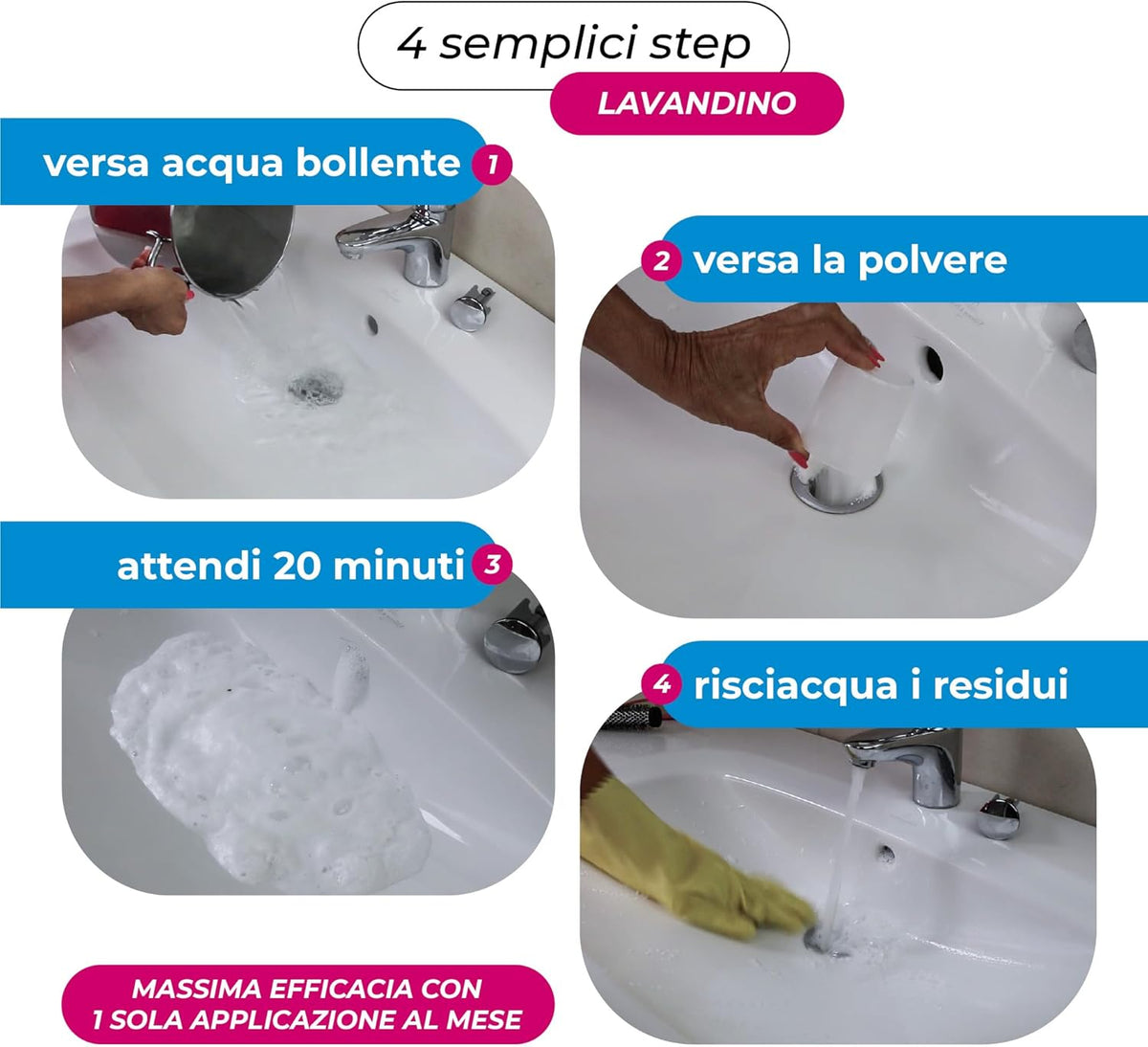 4 semplici step

LAVANDINO

versa acqua bollente 1

2 versa la polvere

attendi 20 minuti 3

4 risciacqua i residui

MASSIMA EFFICACIA CON 1 SOLA APPLICAZIONE AL MESE